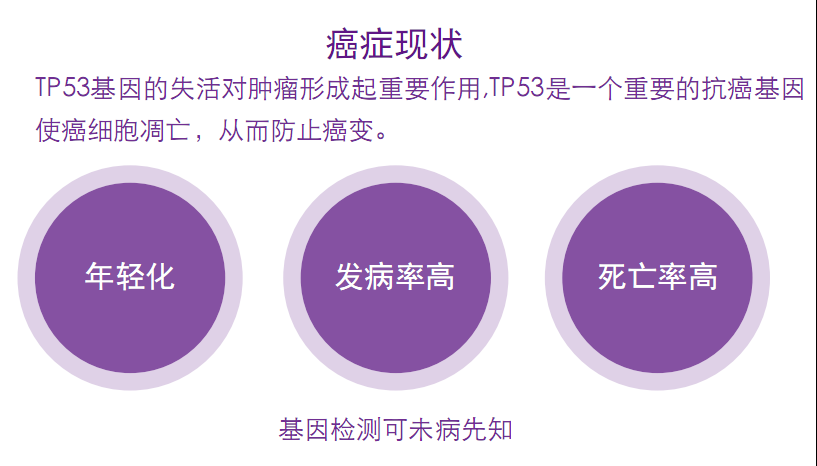 癌症现状

TP53基因的失活对肿瘤形成起重要作用,TP53是一个重要的抗癌基因使癌细胞凋亡，从而防止癌变。

年轻化

发病率高

死亡率高

基因检测可未病先知