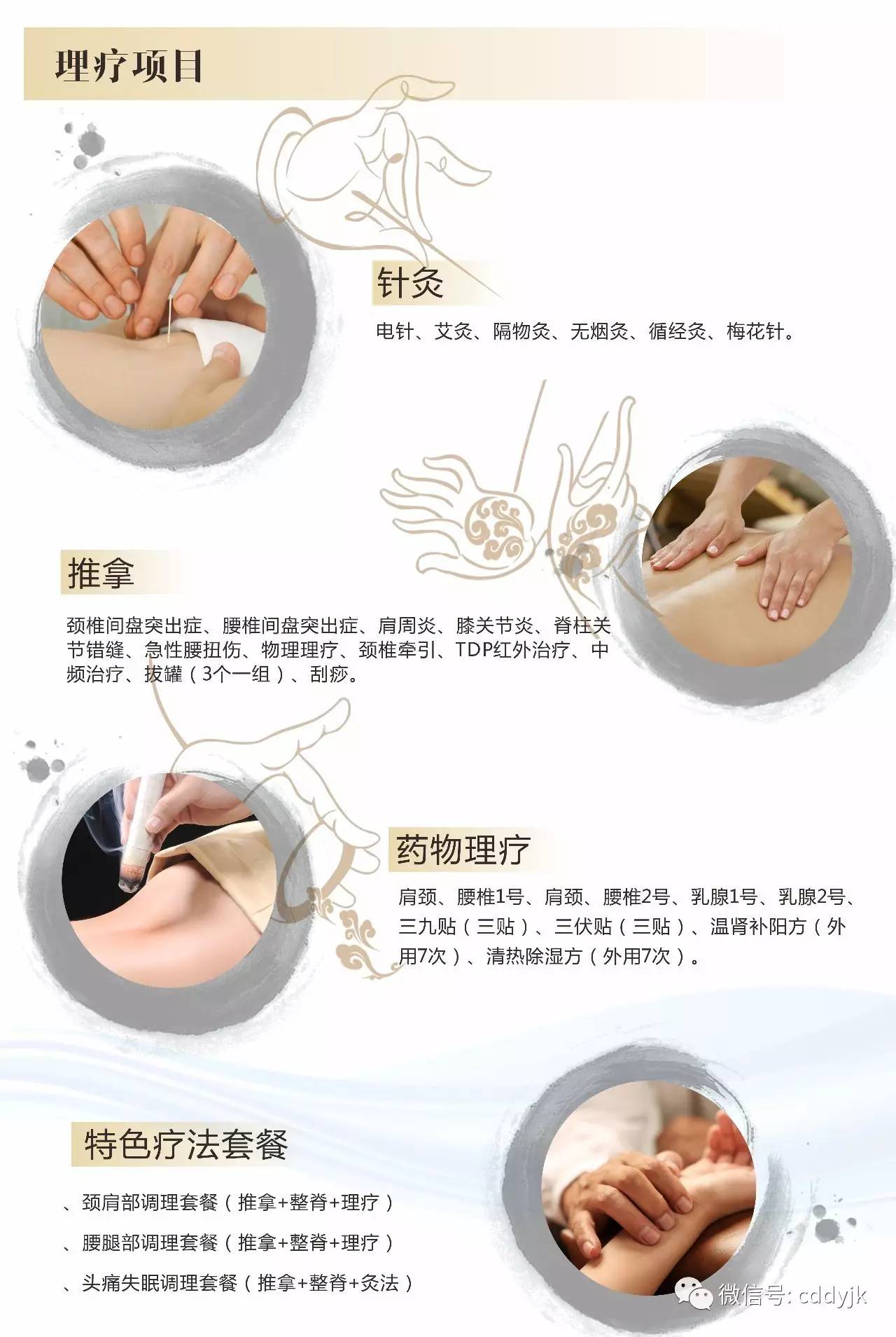 理疗项目

针灸

电针、艾灸、隔物灸、无烟灸、循经灸、梅花针。

推拿

颈椎间盘突出症、腰椎间盘突出症、肩周炎、膝关节炎、脊柱关节错缝、急性腰扭伤、物理理疗、颈椎牵引、TDP红外治疗、中频治疗、拔罐（3个一组）、刮痧。

药物理疗

肩颈、腰椎1号、肩颈、腰椎2号、乳腺1号、乳腺2号、三九贴（三贴）、三伏贴（三贴）、温肾补阳方（外用7次）、清热除湿方（外用7次）。

特色疗法套餐

、颈肩部调理套餐（推拿+整脊+理疗）

、腰腿部调理套餐（推拿+整脊+理疗）

、头痛失眠调理套餐（推拿+整脊+灸法）

微信号: cddyjk