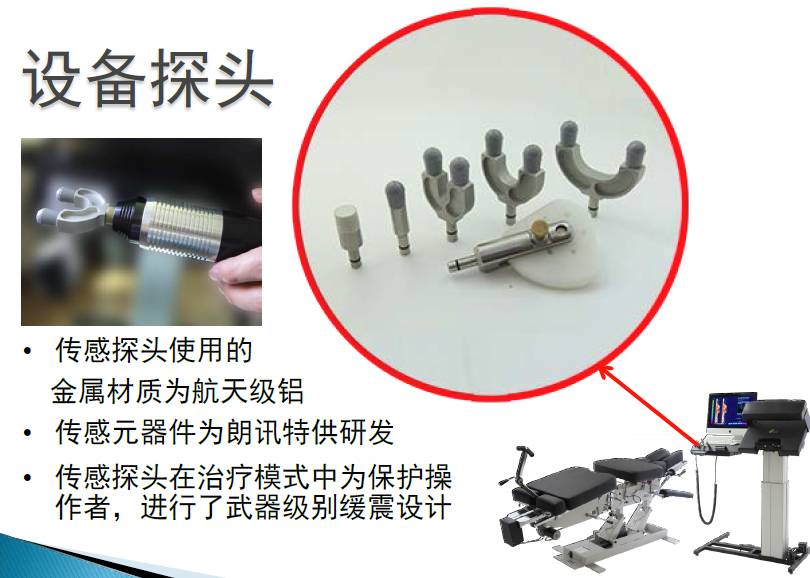 设备探头

• 传感探头使用的金属材质为航天级铝

• 传感元器件为朗讯特供研发

• 传感探头在治疗模式中为保护操作者，进行了武器级别缓震设计