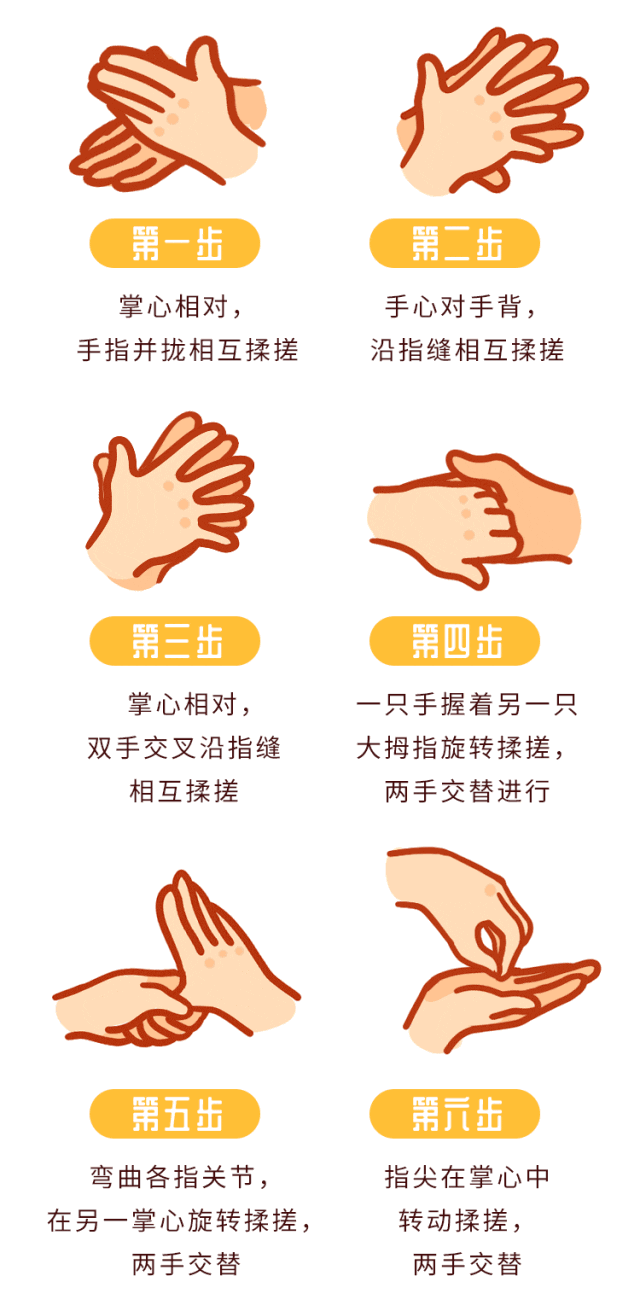 第一步

掌心相对，
手指并拢相互揉搓

第二步

手心对手背，
沿指缝相互揉搓

第三步

掌心相对，
双手交叉沿指缝
相互揉搓

第四步

一只手握着另一只
大拇指旋转揉搓，
两手交替进行

第五步

弯曲各指关节，
在另一掌心旋转揉搓，
两手交替

第六步

指尖在掌心中
转动揉搓，
两手交替